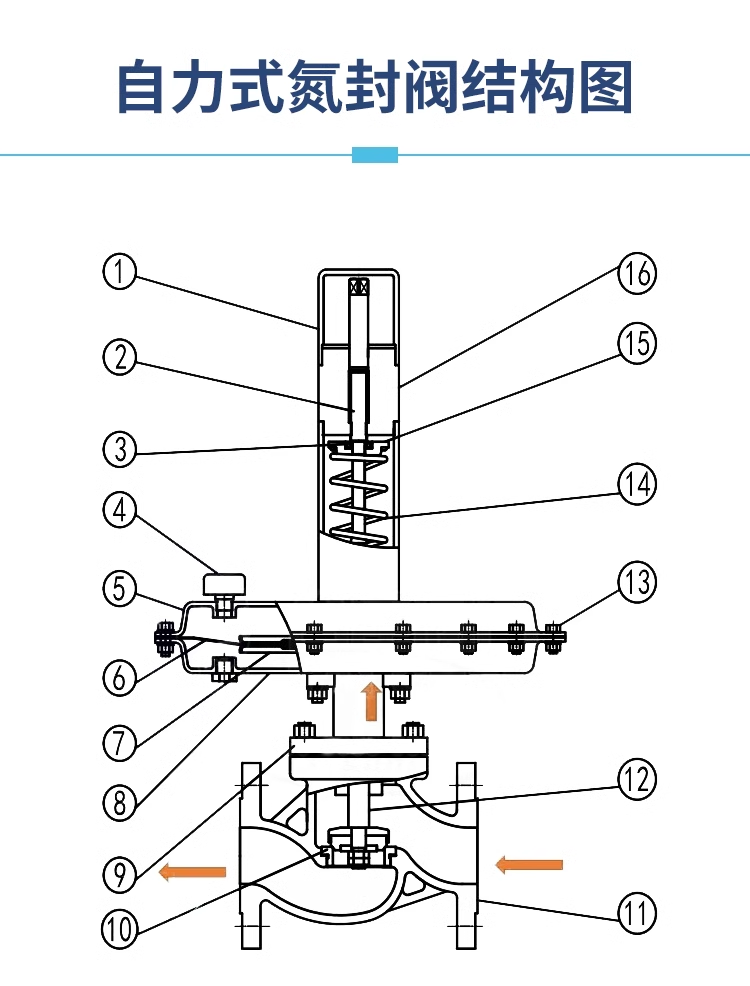 自力式氮封阀结构图

1
2
3
4
5
6
7
8
9
10
16
15
14
13
12
11